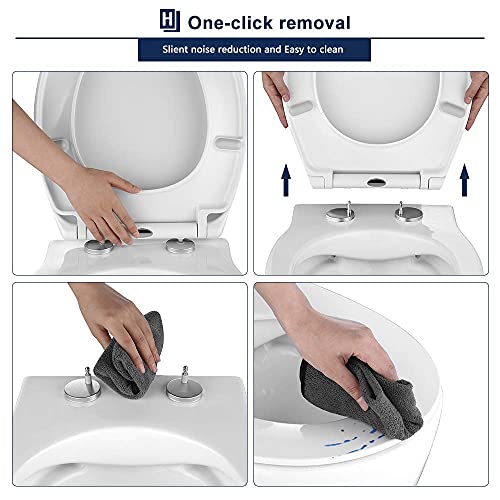 HJ One-click removal

Slient noise reduction and Easy to clean