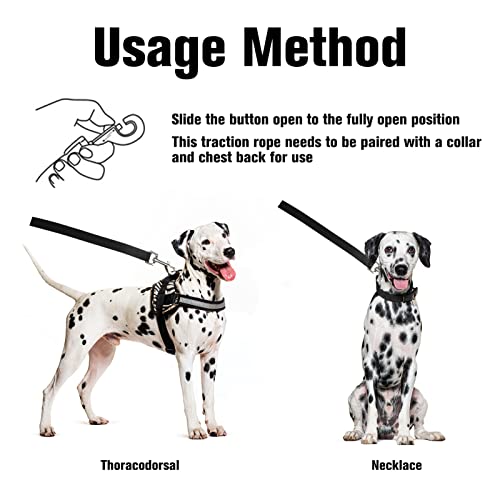 Usage Method

Slide the button open to the fully open position

This traction rope needs to be paired with a collar and chest back for use

Thoracodorsal

Necklace