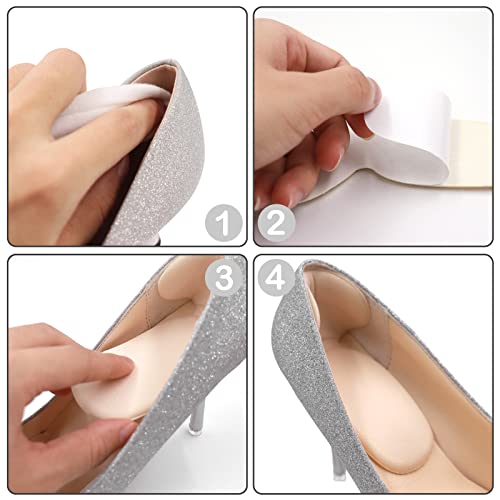 1
2
3
4