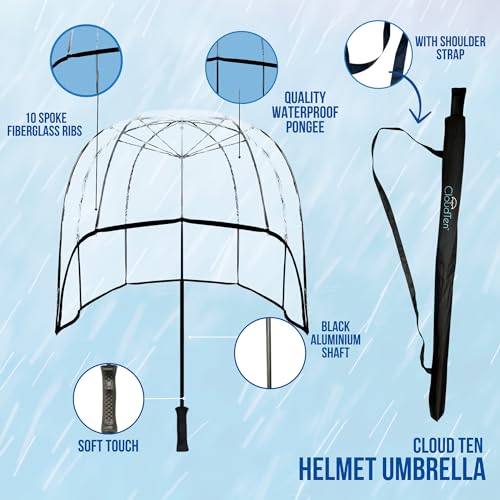 10 SPOKE FIBERGLASS RIBS

QUALITY WATERPROOF PONGEE

WITH SHOULDER STRAP

CloudTen

BLACK ALUMINIUM SHAFT

SOFT TOUCH

CLOUD TEN
HELMET UMBRELLA