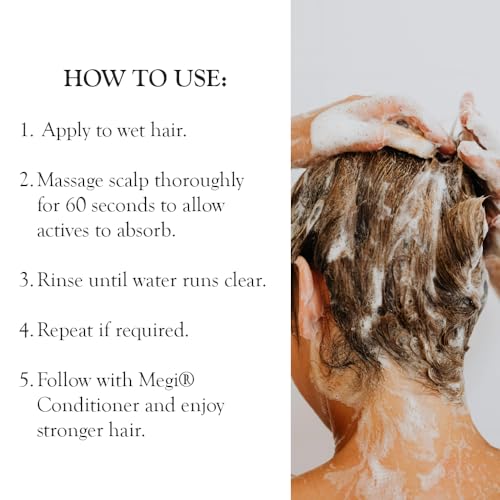 HOW TO USE:

1. Apply to wet hair.

2. Massage scalp thoroughly for 60 seconds to allow actives to absorb.

3. Rinse until water runs clear.

4. Repeat if required.

5. Follow with Megi® Conditioner and enjoy stronger hair.