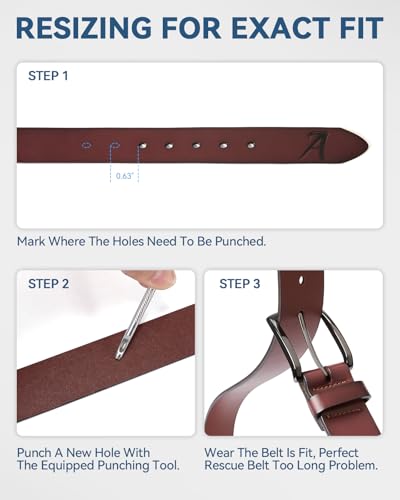 RESIZING FOR EXACT FIT

STEP 1

0.63"

Mark Where The Holes Need To Be Punched.

STEP 2

Punch A New Hole With The Equipped Punching Tool.

STEP 3

Wear The Belt Is Fit, Perfect Rescue Belt Too Long Problem.