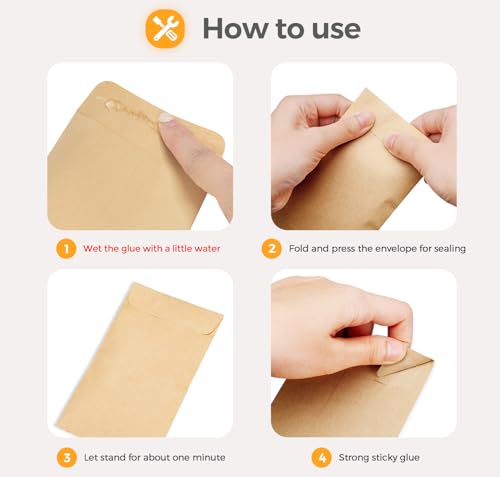 How to use

1 Wet the glue with a little water

2 Fold and press the envelope for sealing

3 Let stand for about one minute

4 Strong sticky glue