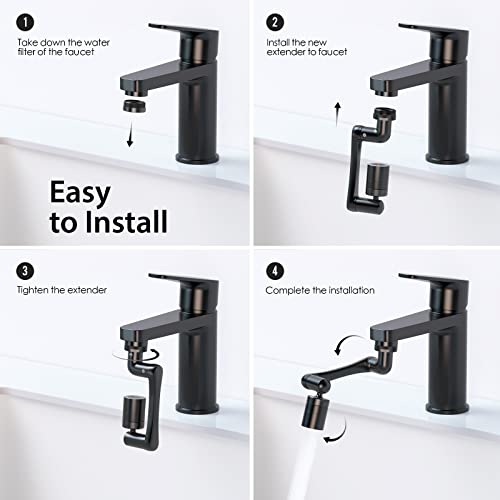 1
Take down the water filter of the faucet

Easy to Install

2
Install the new extender to faucet

3
Tighten the extender

4
Complete the installation