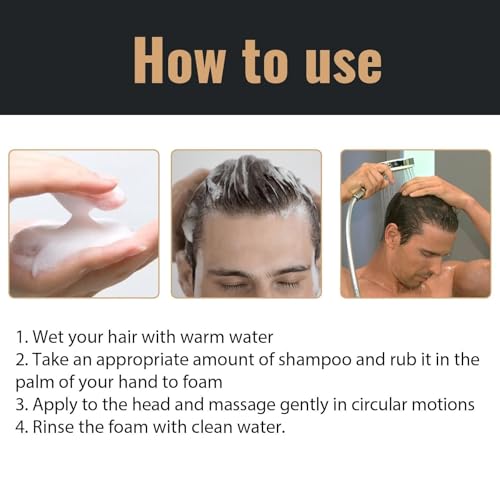 How to use

1. Wet your hair with warm water
2. Take an appropriate amount of shampoo and rub it in the palm of your hand to foam
3. Apply to the head and massage gently in circular motions
4. Rinse the foam with clean water.