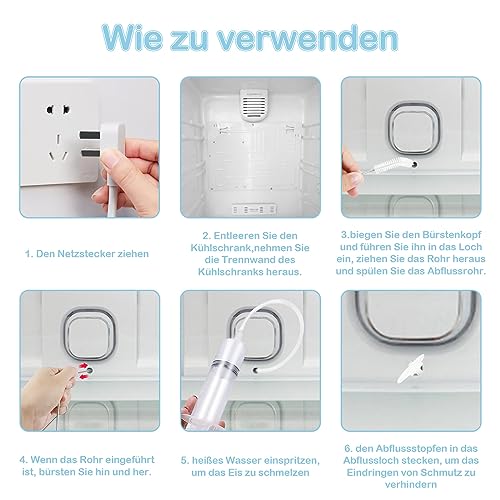 Wie zu verwenden

1. Den Netzstecker ziehen

2. Entleeren Sie den Kühlschrank,nehmen Sie die Trennwand des Kühlschranks heraus.

3.biegen Sie den Bürstenkopf und führen Sie ihn in das Loch ein, ziehen Sie das Rohr heraus und spülen Sie das Abflussrohr.

4. Wenn das Rohr eingeführt ist, bürsten Sie hin und her.

5. heißes Wasser einspritzen, um das Eis zu schmelzen

6. den Abflussstopfen in das Abflussloch stecken, um das Eindringen von Schmutz zu verhindern