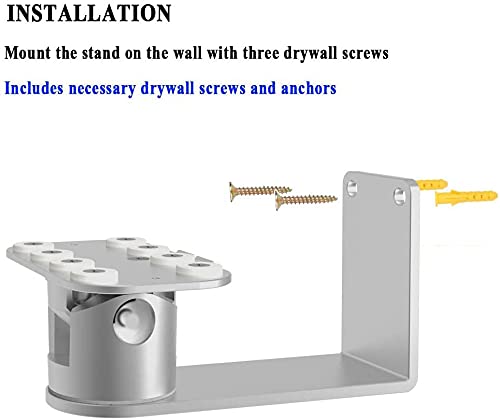 INSTALLATION

Mount the stand on the wall with three drywall screws

Includes necessary drywall screws and anchors