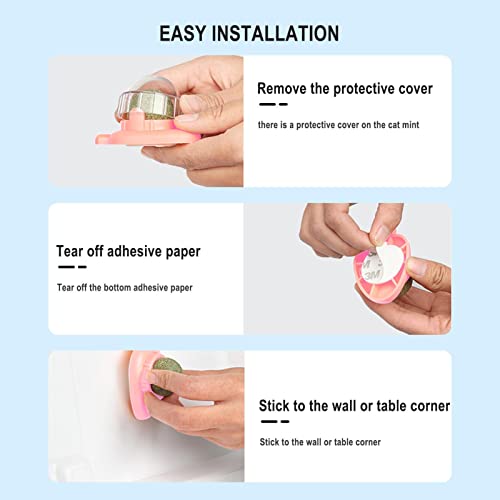 EASY INSTALLATION

Remove the protective cover

there is a protective cover on the cat mint

Tear off adhesive paper

Tear off the bottom adhesive paper

3M

Stick to the wall or table corner

Stick to the wall or table corner