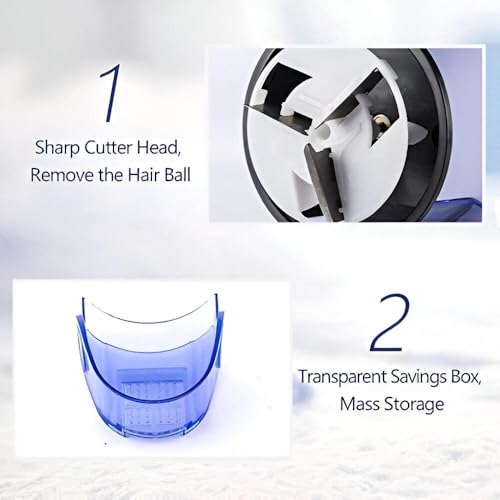 1

Sharp Cutter Head, Remove the Hair Ball

2

Transparent Savings Box, Mass Storage