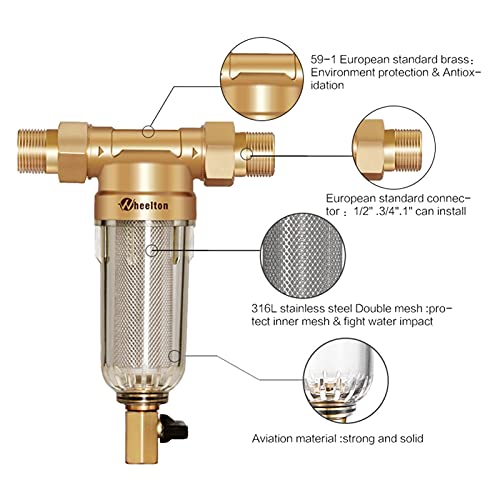 59-1 European standard brass: Environment protection & Antioxidation

Wheelton

European standard connector : 1/2" .3/4".1" can install

316L stainless steel Double mesh :protect inner mesh & fight water impact

Aviation material :strong and solid