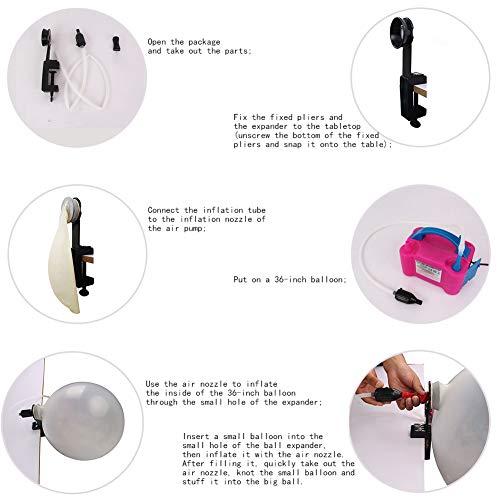 Open the package and take out the parts;

Fix the fixed pliers and the expander to the tabletop (unscrew the bottom of the fixed pliers and snap it onto the table);

Connect the inflation tube to the inflation nozzle of the air pump;

Put on a 36-inch balloon;

Use the air nozzle to inflate the inside of the 36-inch balloon through the small hole of the expander;

Insert a small balloon into the small hole of the ball expander, then inflate it with the air nozzle. After filling it, quickly take out the air nozzle, knot the small balloon and stuff it into the big ball.