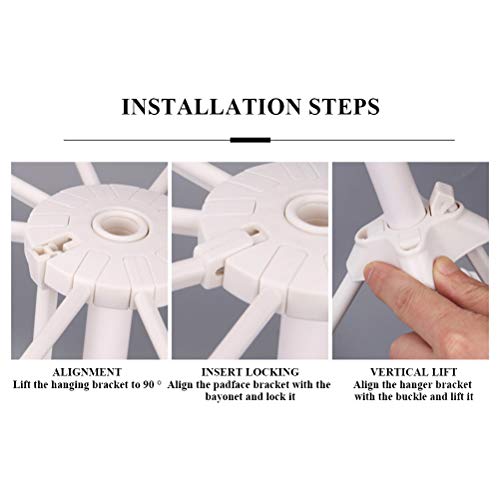 INSTALLATION STEPS

ALIGNMENT
Lift the hanging bracket to 90 °

INSERT LOCKING
Align the padface bracket with the bayonet and lock it

VERTICAL LIFT
Align the hanger bracket with the buckle and lift it