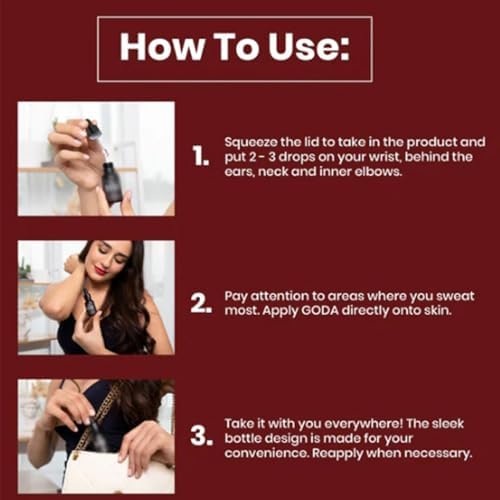 How To Use:

1. Squeeze the lid to take in the product and put 2 - 3 drops on your wrist, behind the ears, neck and inner elbows.

2. Pay attention to areas where you sweat most. Apply GODA directly onto skin.

3. Take it with you everywhere! The sleek bottle design is made for your convenience. Reapply when necessary.