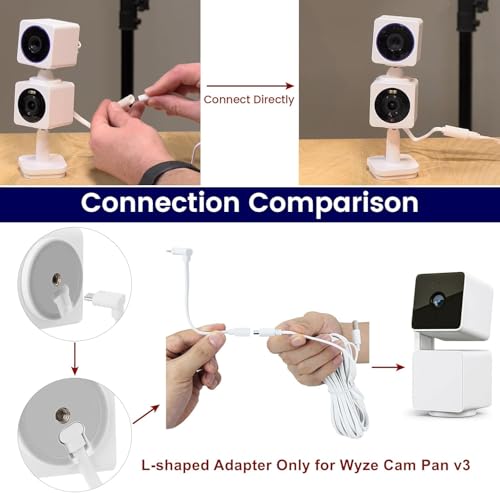 Connect Directly

Connection Comparison

L-shaped Adapter Only for Wyze Cam Pan v3