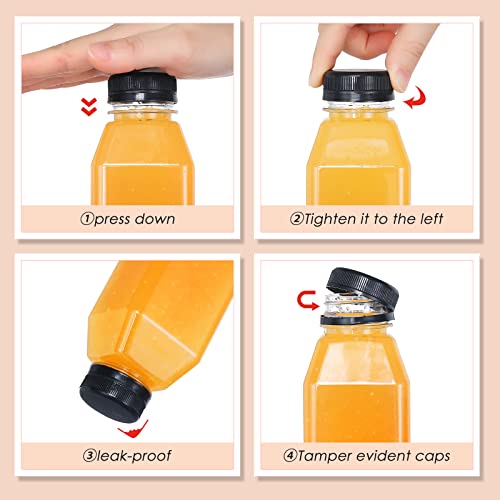 ①press down

②Tighten it to the left

③leak-proof

④Tamper evident caps