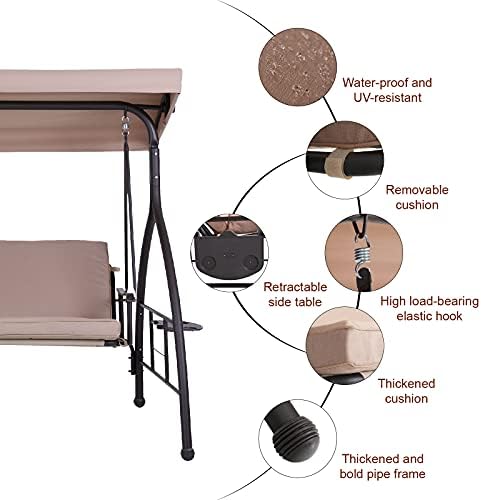 Water-proof and UV-resistant

Removable cushion

Retractable side table

High load-bearing elastic hook

Thickened cushion

Thickened and bold pipe frame