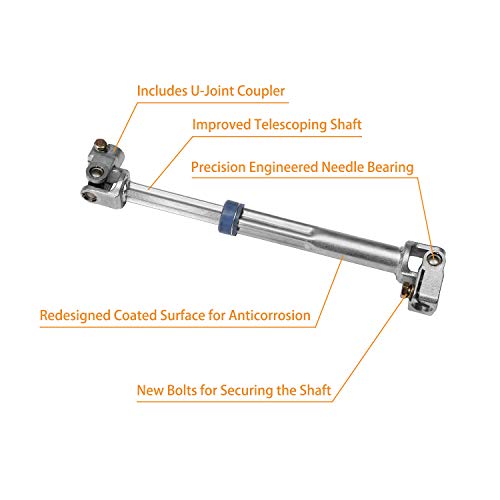 Includes U-Joint Coupler

Improved Telescoping Shaft

Precision Engineered Needle Bearing

Redesigned Coated Surface for Anticorrosion

New Bolts for Securing the Shaft