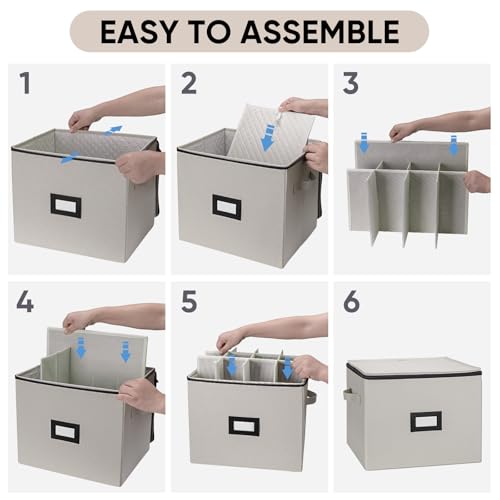 EASY TO ASSEMBLE

1

2

3

4

5

6