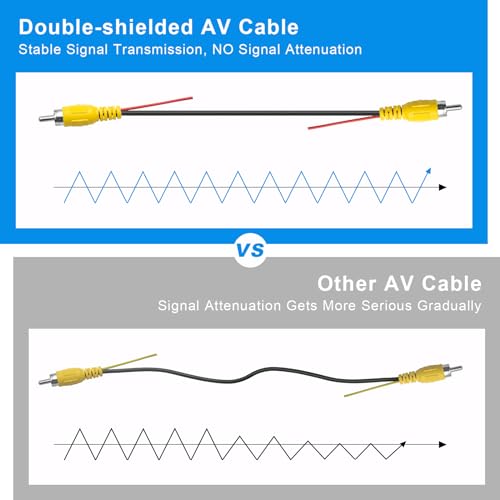 Double-shielded AV Cable
Stable Signal Transmission, NO Signal Attenuation

VS

Other AV Cable
Signal Attenuation Gets More Serious Gradually