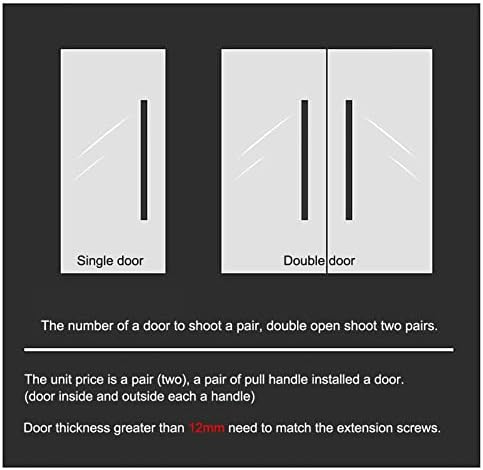 Single door

Double door

The number of a door to shoot a pair, double open shoot two pairs.

The unit price is a pair (two), a pair of pull handle installed a door. (door inside and outside each a handle)

Door thickness greater than 12mm need to match the extension screws.