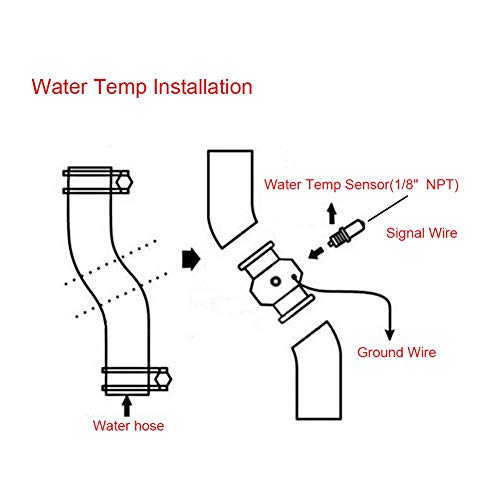 Water Temp Installation

Water Temp Sensor(1/8" NPT)

Signal Wire

Ground Wire

Water hose