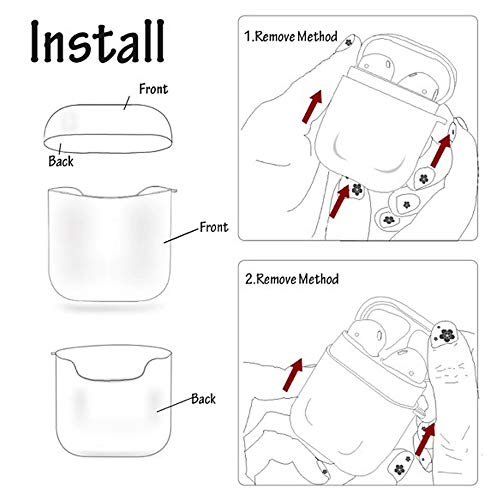 Install

Front

Back

Front

Back

1.Remove Method

2.Remove Method