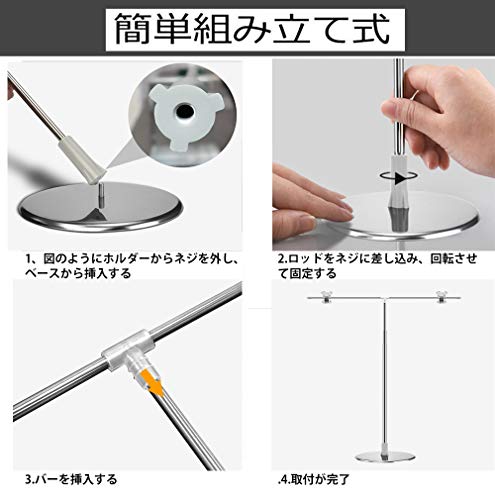 簡単組み立て式

1、図のようにホルダーからネジを外し、ベースから挿入する

2.ロッドをネジに差し込み、回転させて固定する

3.バーを挿入する

.4.取付が完了