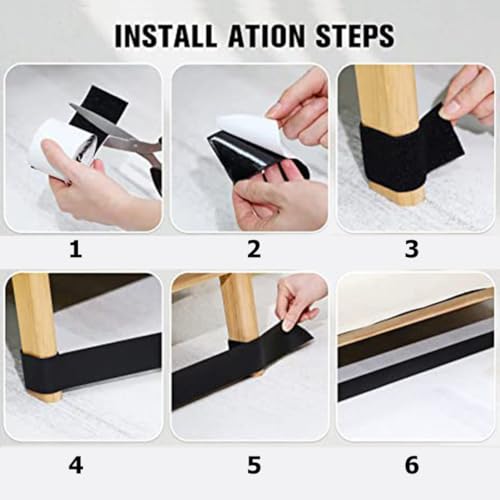 INSTALL ATION STEPS

1

2

3

4

5

6