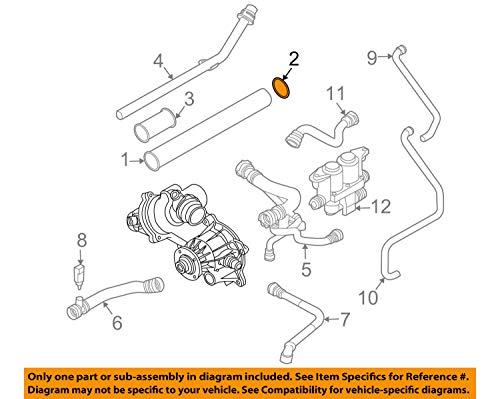 4
2
9
3
11
1
12
8
5
10
6
7

Only one part or sub-assembly in diagram included. See Item Specifics for Reference #.
Diagram may not be specific to your vehicle. See Compatibility for vehicle-specific diagrams.