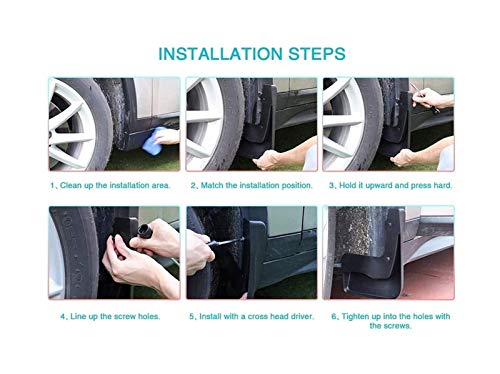 INSTALLATION STEPS

1、Clean up the installation area.

2、Match the installation position.

3、Hold it upward and press hard.

4、Line up the screw holes.

5、Install with a cross head driver.

6、Tighten up into the holes with the screws.