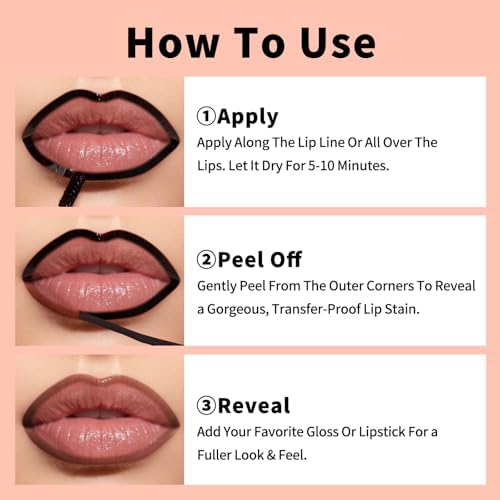 How To Use

①Apply
Apply Along The Lip Line Or All Over The Lips. Let It Dry For 5-10 Minutes.

②Peel Off
Gently Peel From The Outer Corners To Reveal a Gorgeous, Transfer-Proof Lip Stain.

③Reveal
Add Your Favorite Gloss Or Lipstick For a Fuller Look & Feel.