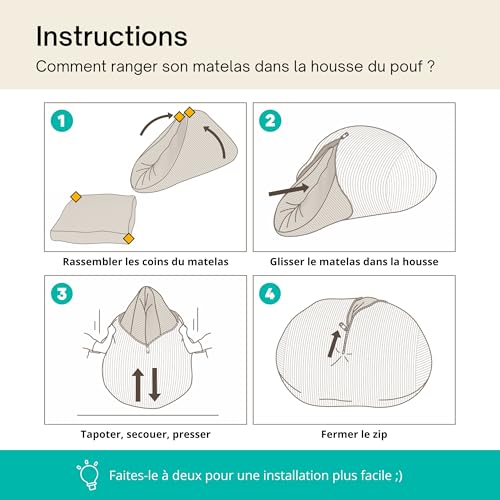 Instructions
Comment ranger son matelas dans la housse du pouf ?

1
Rassembler les coins du matelas

2
Glisser le matelas dans la housse

3
Tapoter, secouer, presser

4
Fermer le zip

Faites-le à deux pour une installation plus facile ;)