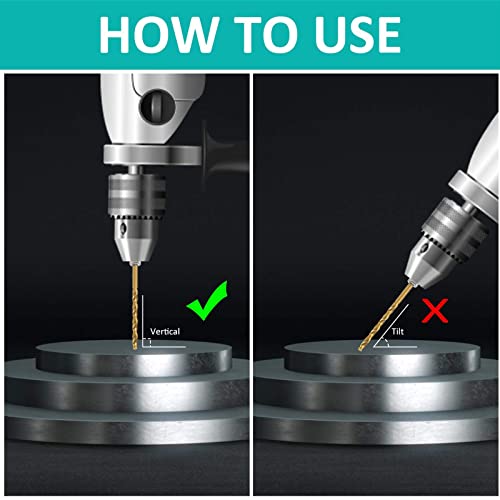 HOW TO USE

Vertical

Tilt