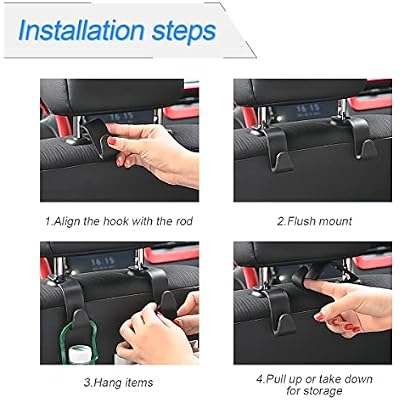 Installation steps

16:15

1.Align the hook with the rod

16:15

2.Flush mount

16:15

3.Hang items

4.Pull up or take down for storage