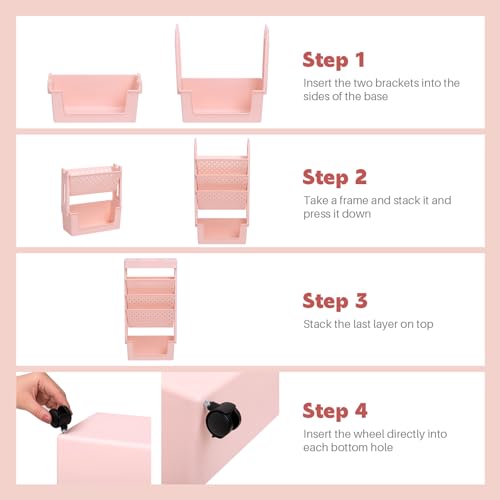 Step 1

Insert the two brackets into the sides of the base

Step 2

Take a frame and stack it and press it down

Step 3

Stack the last layer on top

Step 4

Insert the wheel directly into each bottom hole