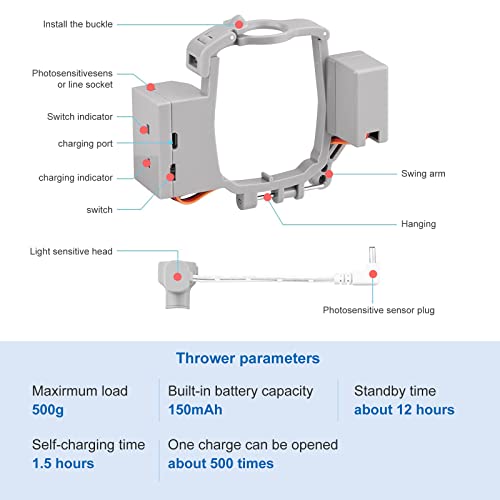 Install the buckle

Photosensitivesens or line socket

Switch indicator

charging port

charging indicator

switch

Swing arm

Hanging

Light sensitive head

Photosensitive sensor plug

Thrower parameters

Maxirmum load
500g

Built-in battery capacity
150mAh

Standby time
about 12 hours

Self-charging time
1.5 hours

One charge can be opened
about 500 times