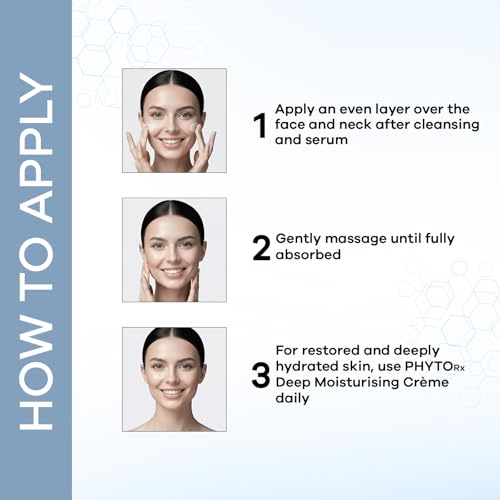 HOW TO APPLY

1 Apply an even layer over the face and neck after cleansing and serum

2 Gently massage until fully absorbed

3 For restored and deeply hydrated skin, use PHYTORx Deep Moisturising Crème daily