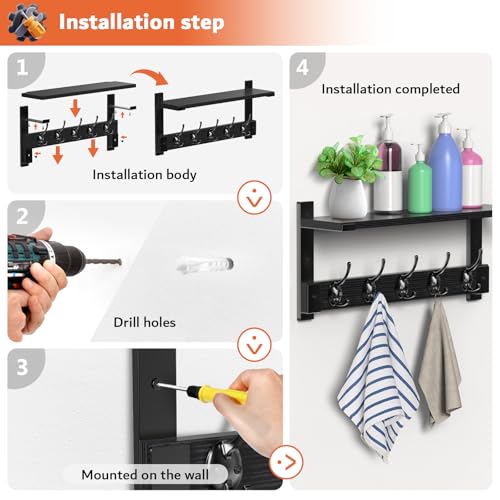 Installation step

1

Installation body

2

Drill holes

3

Mounted on the wall

4

Installation completed