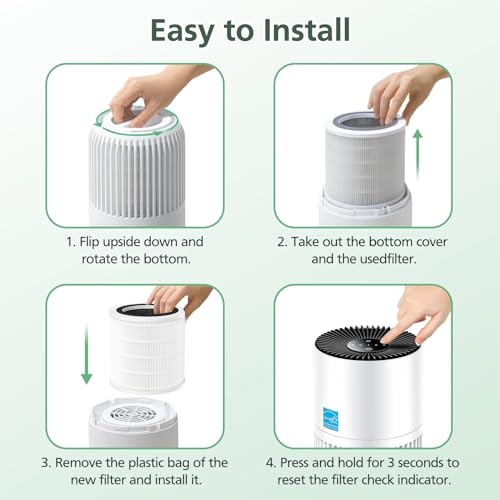 Easy to Install

1. Flip upside down and rotate the bottom.

2. Take out the bottom cover and the usedfilter.

3. Remove the plastic bag of the new filter and install it.

4. Press and hold for 3 seconds to reset the filter check indicator.