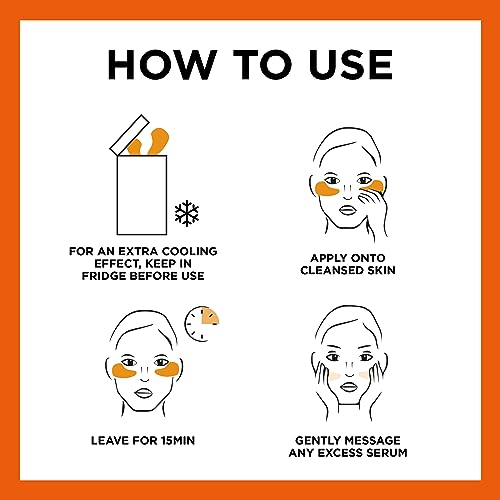 HOW TO USE

FOR AN EXTRA COOLING EFFECT, KEEP IN FRIDGE BEFORE USE

APPLY ONTO CLEANSED SKIN

LEAVE FOR 15MIN

GENTLY MESSAGE ANY EXCESS SERUM