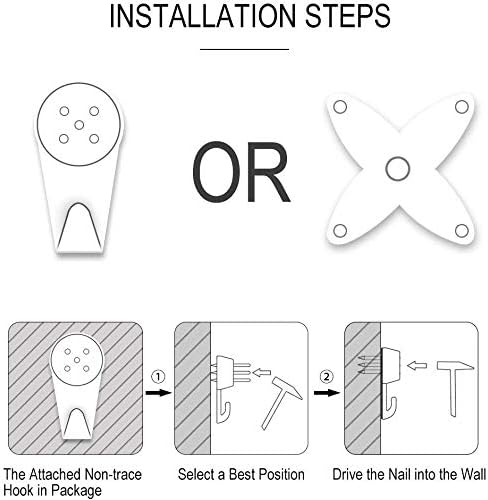 INSTALLATION STEPS

OR

①

②

The Attached Non-trace Hook in Package

Select a Best Position

Drive the Nail into the Wall