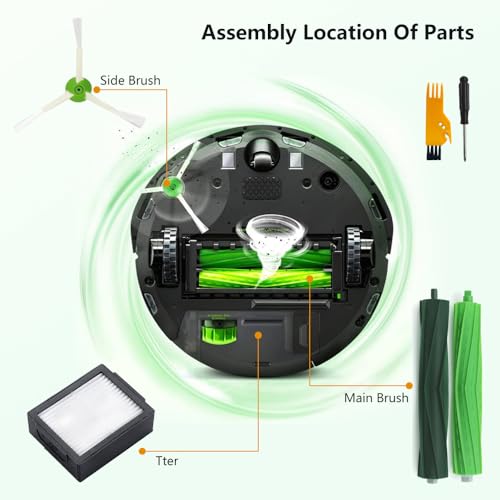 Assembly Location Of Parts

Side Brush

Main Brush

Tter