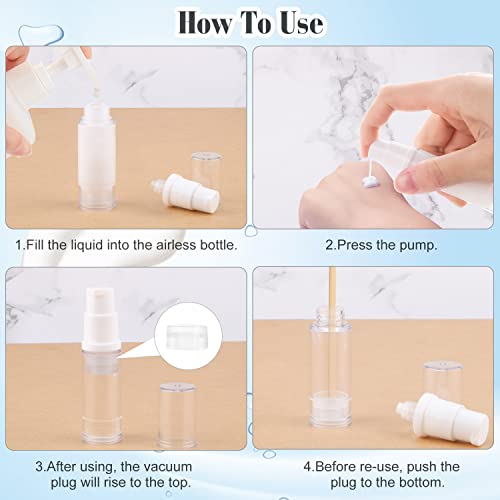 How To Use

1.Fill the liquid into the airless bottle.

2.Press the pump.

3.After using, the vacuum plug will rise to the top.

4.Before re-use, push the plug to the bottom.