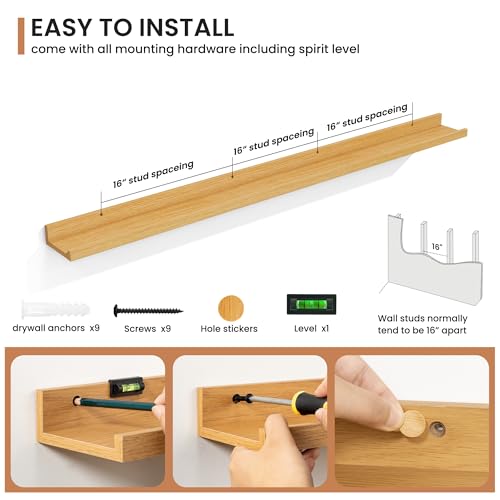 EASY TO INSTALL
come with all mounting hardware including spirit level

16" stud spaceing
16" stud spaceing
16" stud spaceing

16"

drywall anchors x9
Screws x9
Hole stickers
Level x1
Wall studs normally tend to be 16" apart