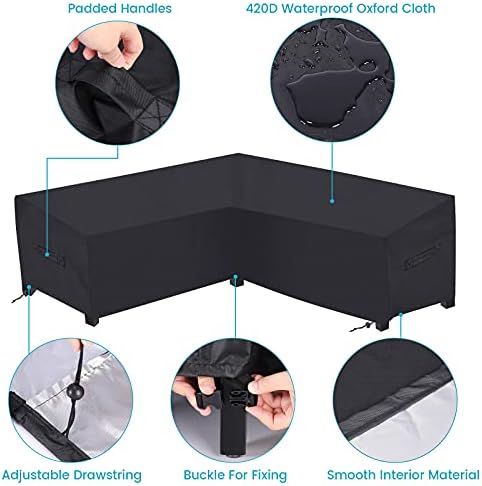 Padded Handles

420D Waterproof Oxford Cloth

Adjustable Drawstring

Buckle For Fixing

Smooth Interior Material