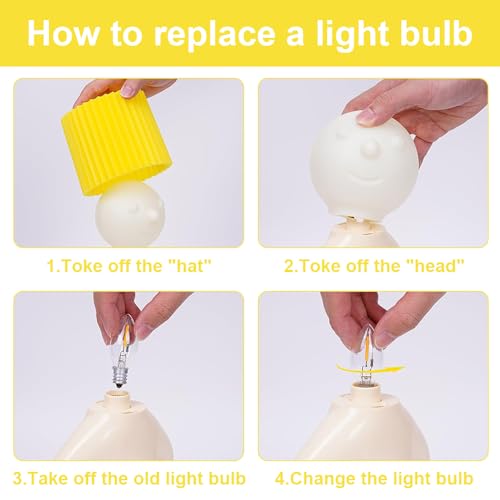 How to replace a light bulb

1.Toke off the "hat"

2.Toke off the "head"

3.Take off the old light bulb

4.Change the light bulb