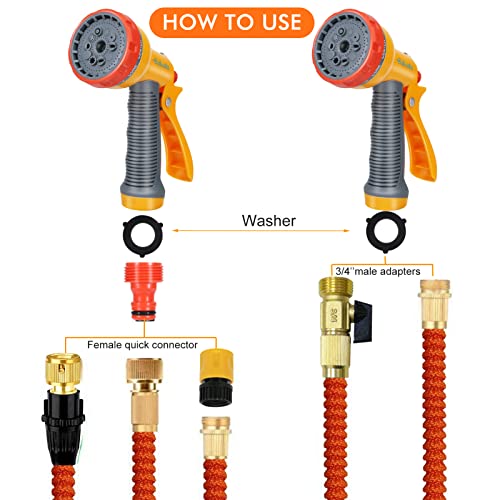 HOW TO USE

Washer

3/4''male adapters

Female quick connector