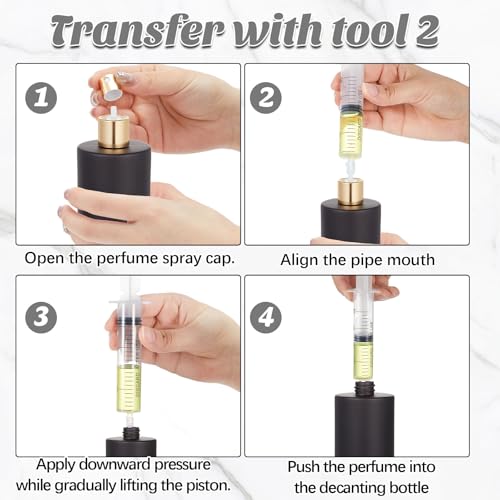 Transfer with tool 2

1

Open the perfume spray cap.

2

Align the pipe mouth

3

Apply downward pressure while gradually lifting the piston.

4

Push the perfume into the decanting bottle