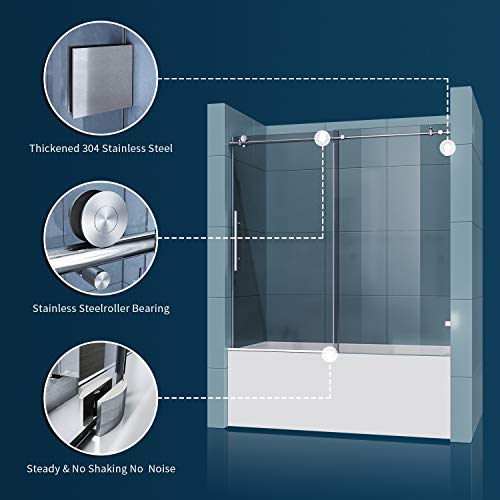 Thickened 304 Stainless Steel

Stainless Steelroller Bearing

Steady & No Shaking No Noise