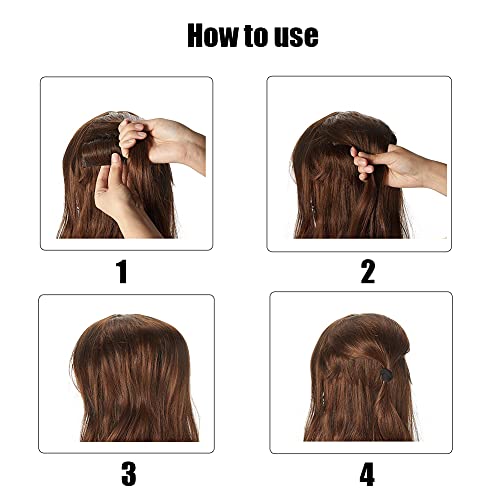 How to use

1

2

3

4